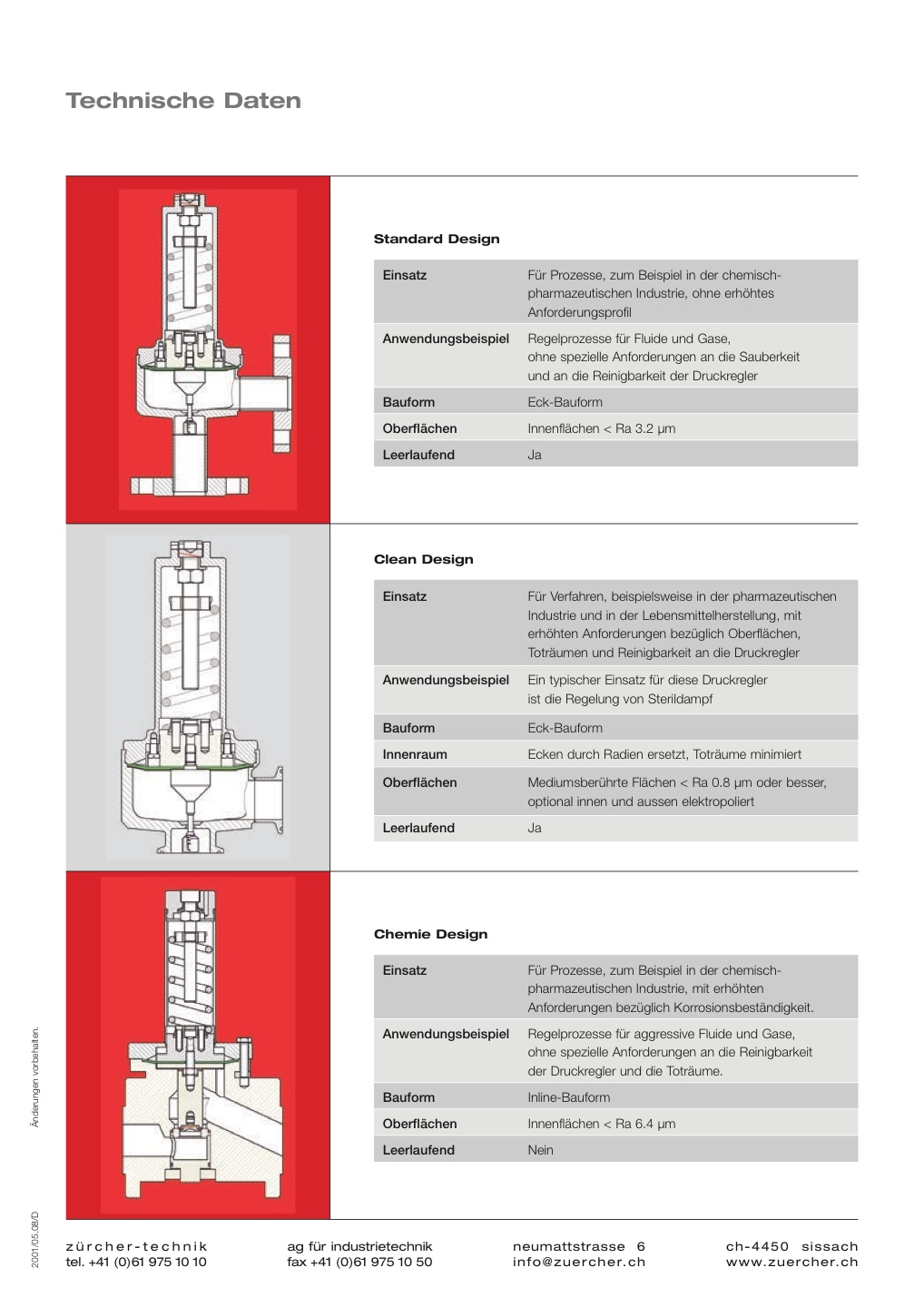 Technische Daten

Standard Design

| Einsatz | Für Prozesse, zum Beispiel in der chemisch-pharmazeutischen Industrie, ohne erhöhtes Anforderungsprofil |
|---|---|
| Anwendungsbeispiel | Regelprozesse für Fluide und Gase, ohne spezielle Anforderungen an die Sauberkeit und an die Reinigbarkeit der Druckregler |
| Bauform | Eck-Bauform |
| Oberflächen | Innenflächen < Ra 3.2 µm |
| Leerlaufend | Ja |

Clean Design

| Einsatz | Für Verfahren, beispielsweise in der pharmazeutischen Industrie und in der Lebensmittelherstellung, mit erhöhten Anforderungen bezüglich Oberflächen, Toträumen und Reinigbarkeit an die Druckregler |
|---|---|
| Anwendungsbeispiel | Ein typischer Einsatz für diese Druckregler ist die Regelung von Sterildampf |
| Bauform | Eck-Bauform |
| Innenraum | Ecken durch Radien ersetzt, Toträume minimiert |
| Oberflächen | Mediumsberührte Flächen < Ra 0.8 µm oder besser, optional innen und aussen elektropoliert |
| Leerlaufend | Ja |

Chemie Design

| Einsatz | Für Prozesse, zum Beispiel in der chemisch-pharmazeutischen Industrie, mit erhöhten Anforderungen bezüglich Korrosionsbeständigkeit. |
|---|---|
| Anwendungsbeispiel | Regelprozesse für aggressive Fluide und Gase, ohne spezielle Anforderungen an die Reinigbarkeit der Druckregler und die Toträume. |
| Bauform | Inline-Bauform |
| Oberflächen | Innenflächen < Ra 6.4 µm |
| Leerlaufend | Nein |

Änderungen vorbehalten.

2001/05.08/D

zürcher-technik
tel. +41 (0)61 975 10 10

ag für industrietechnik
fax +41 (0)61 975 10 50

neumattstrasse 6
info@zuercher.ch

ch-4450 sissach
www.zuercher.ch